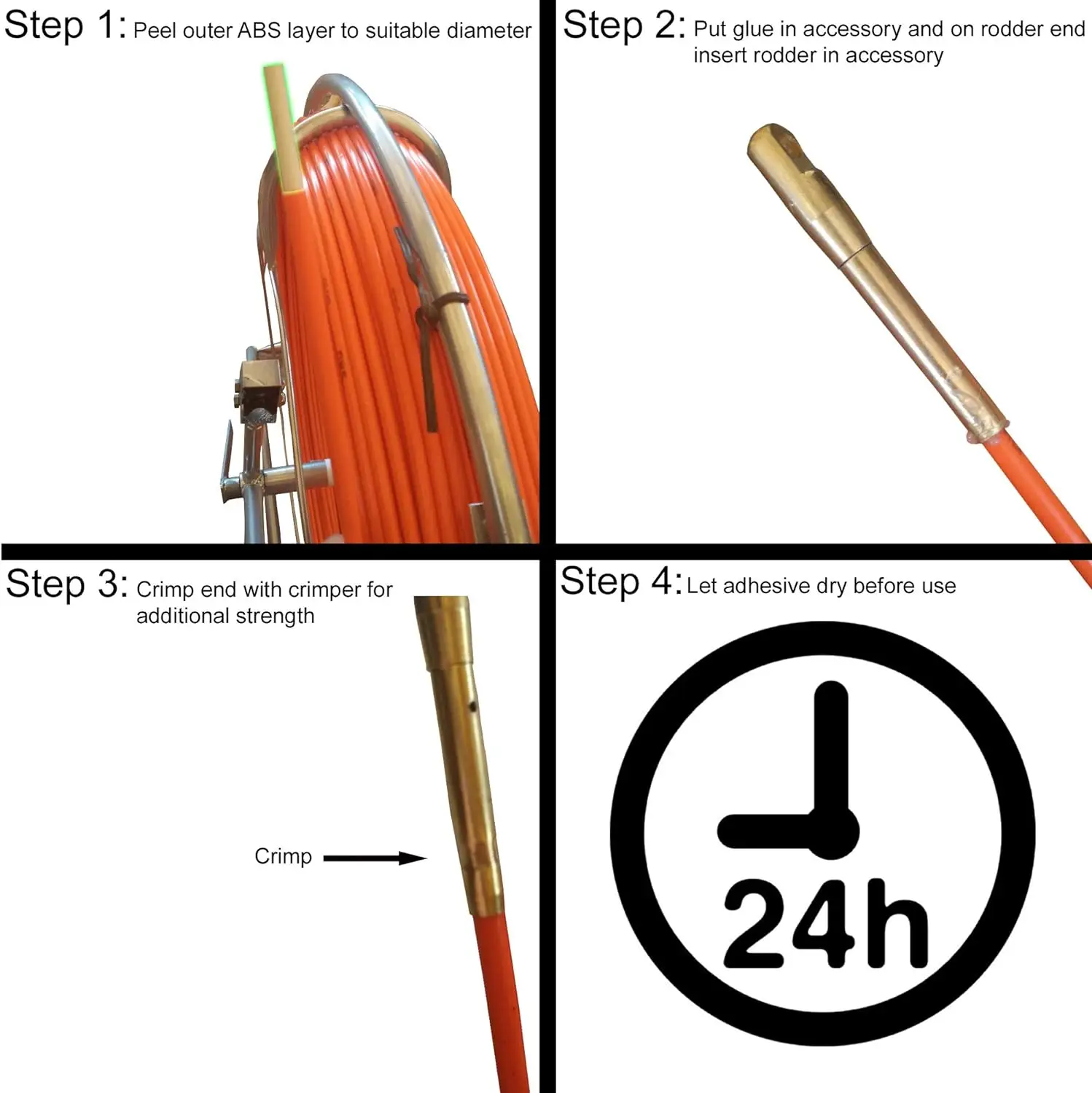 Step 1: Peel outer ABS layer to suitable diameter

Step 2: Put glue in accessory and on rodder end insert rodder in accessory

Step 3: Crimp end with crimper for additional strength

Crimp

Step 4: Let adhesive dry before use

24h